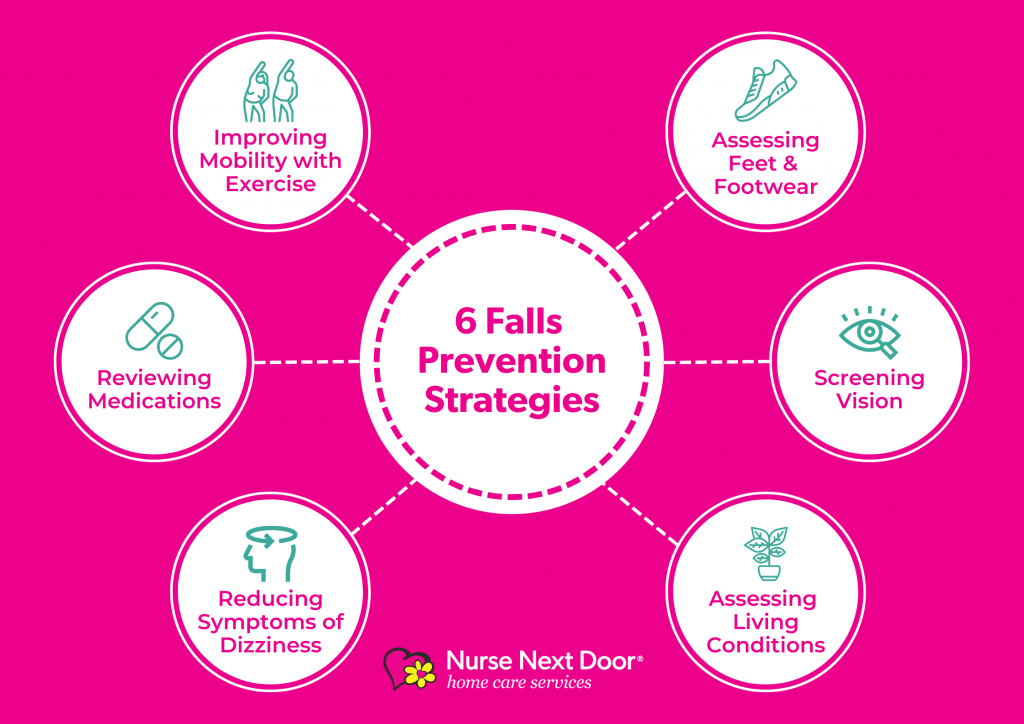 6 Falls Prevention Strategies

Improving Mobility with Exercise

Assessing Feet & Footwear

Reviewing Medications

Screening Vision

Reducing Symptoms of Dizziness

Assessing Living Conditions

Nurse Next Door®
home care services